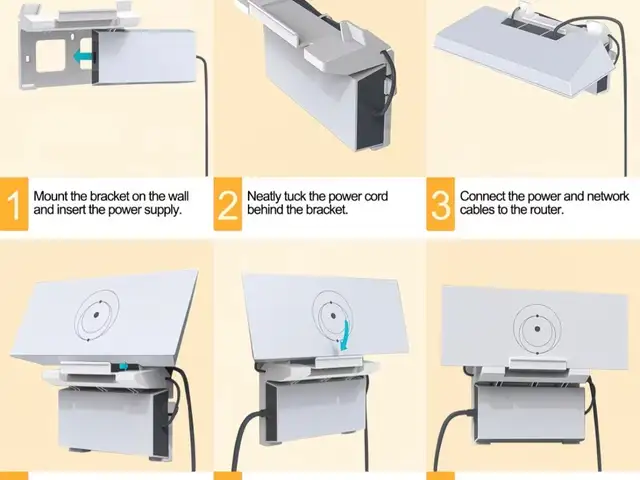 1 Mount the bracket on the wall and insert the power supply.

2 Neatly tuck the power cord behind the bracket.

3 Connect the power and network cables to the router.