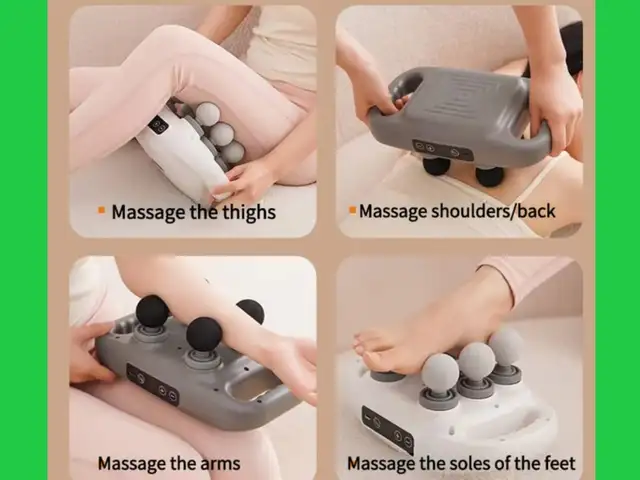 Massage the thighs

Massage shoulders/back

Massage the arms

Massage the soles of the feet